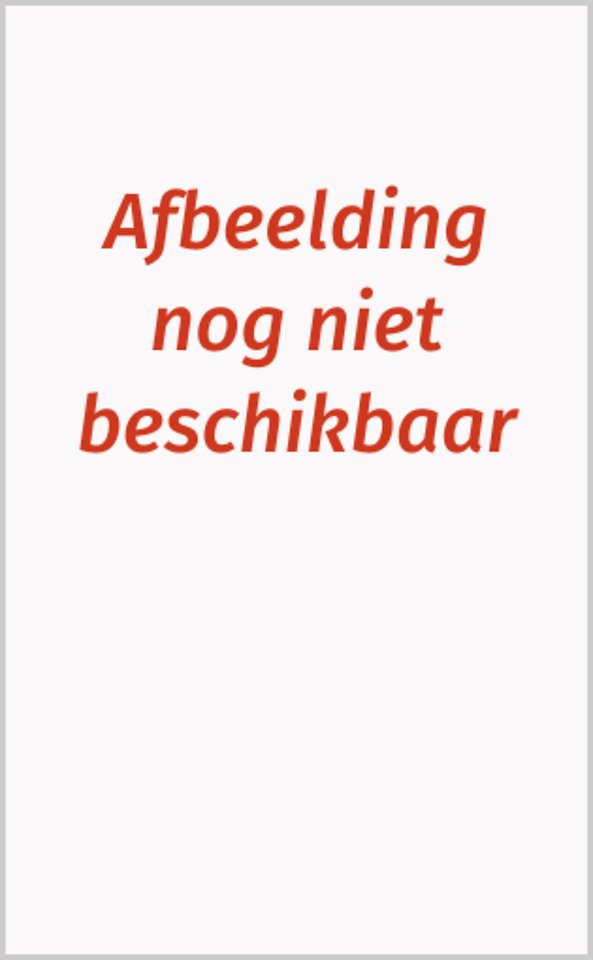 Afbeelding nog niet beschikbaar