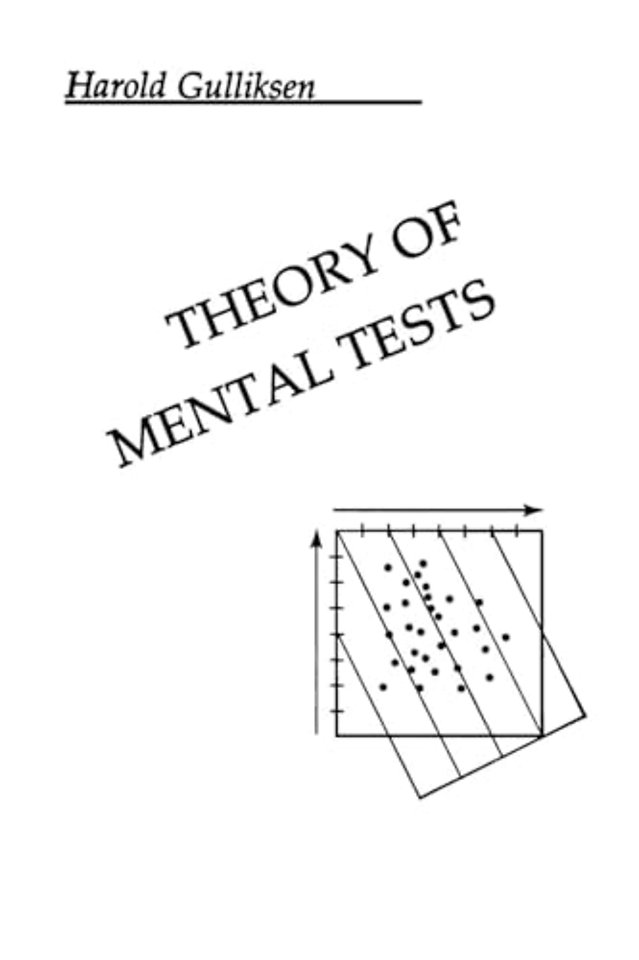 Harold Gulliksen

THEORY OF
MENTAL TESTS