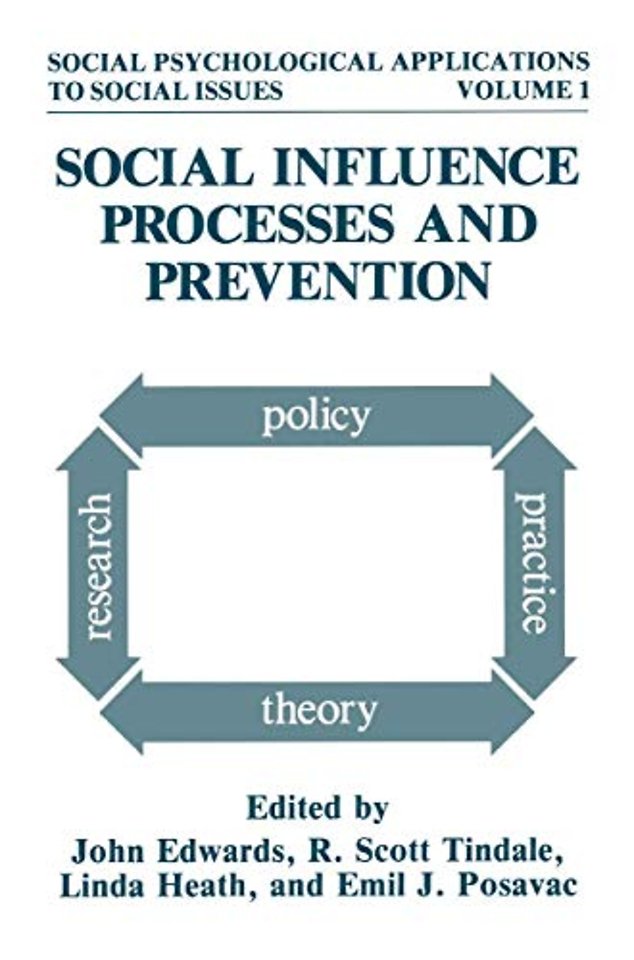 SOCIAL PSYCHOLOGICAL APPLICATIONS
TO SOCIAL ISSUES VOLUME 1

SOCIAL INFLUENCE PROCESSES AND PREVENTION

policy

research

practice

theory

Edited by
John Edwards, R. Scott Tindale, Linda Heath, and Emil J. Posavac