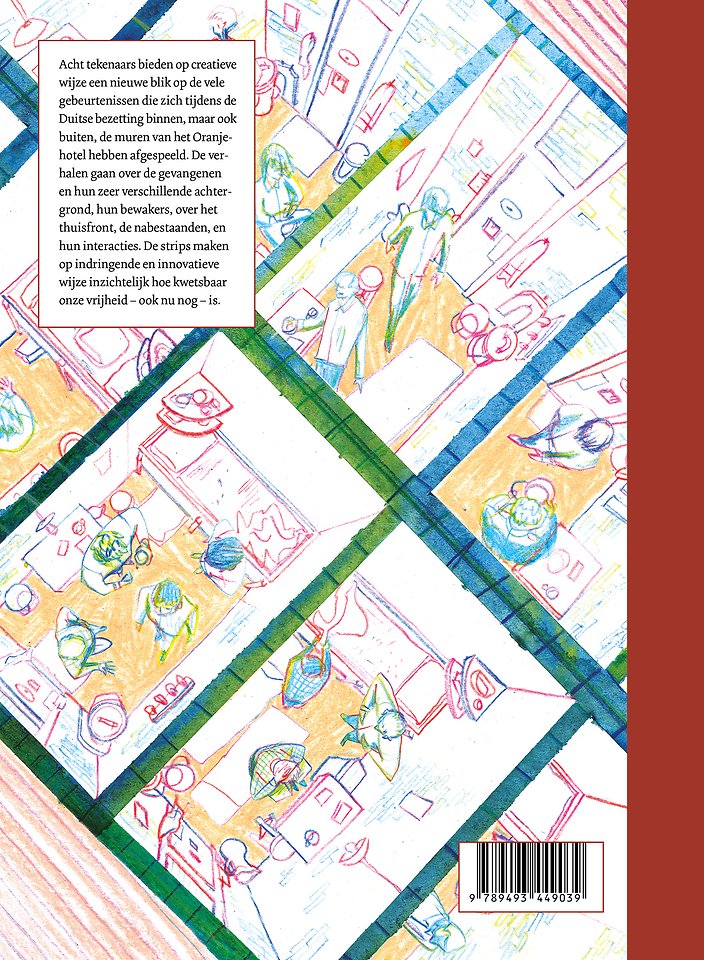 Acht tekenaars bieden op creatieve wijze een nieuwe blik op de vele gebeurtenissen die zich tijdens de Duitse bezetting binnen, maar ook buiten, de muren van het Oranjehotel hebben afgespeeld. De verhalen gaan over de gevangenen en hun zeer verschillende achtergrond, hun bewakers, over het thuisfront, de nabestaanden, en hun interacties. De strips maken op indringende en innovatieve wijze inzichtelijk hoe kwetsbaar onze vrijheid – ook nu nog – is.

9 789493 449039